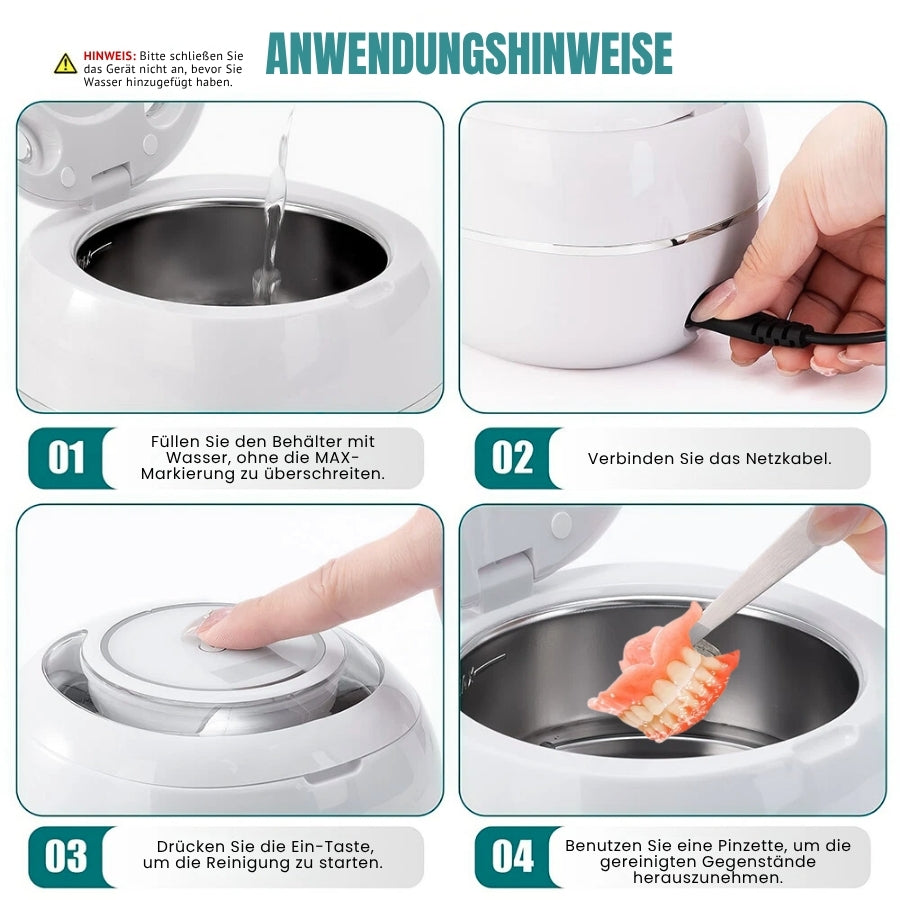 HINWEIS: Bitte schließen Sie das Gerät nicht an, bevor Sie Wasser hinzugefügt haben.

ANWENDUNGSHINWEISE

01 Füllen Sie den Behälter mit Wasser, ohne die MAX-Markierung zu überschreiten.

02 Verbinden Sie das Netzkabel.

03 Drücken Sie die Ein-Taste, um die Reinigung zu starten.

04 Benutzen Sie eine Pinzette, um die gereinigten Gegenstände herauszunehmen.